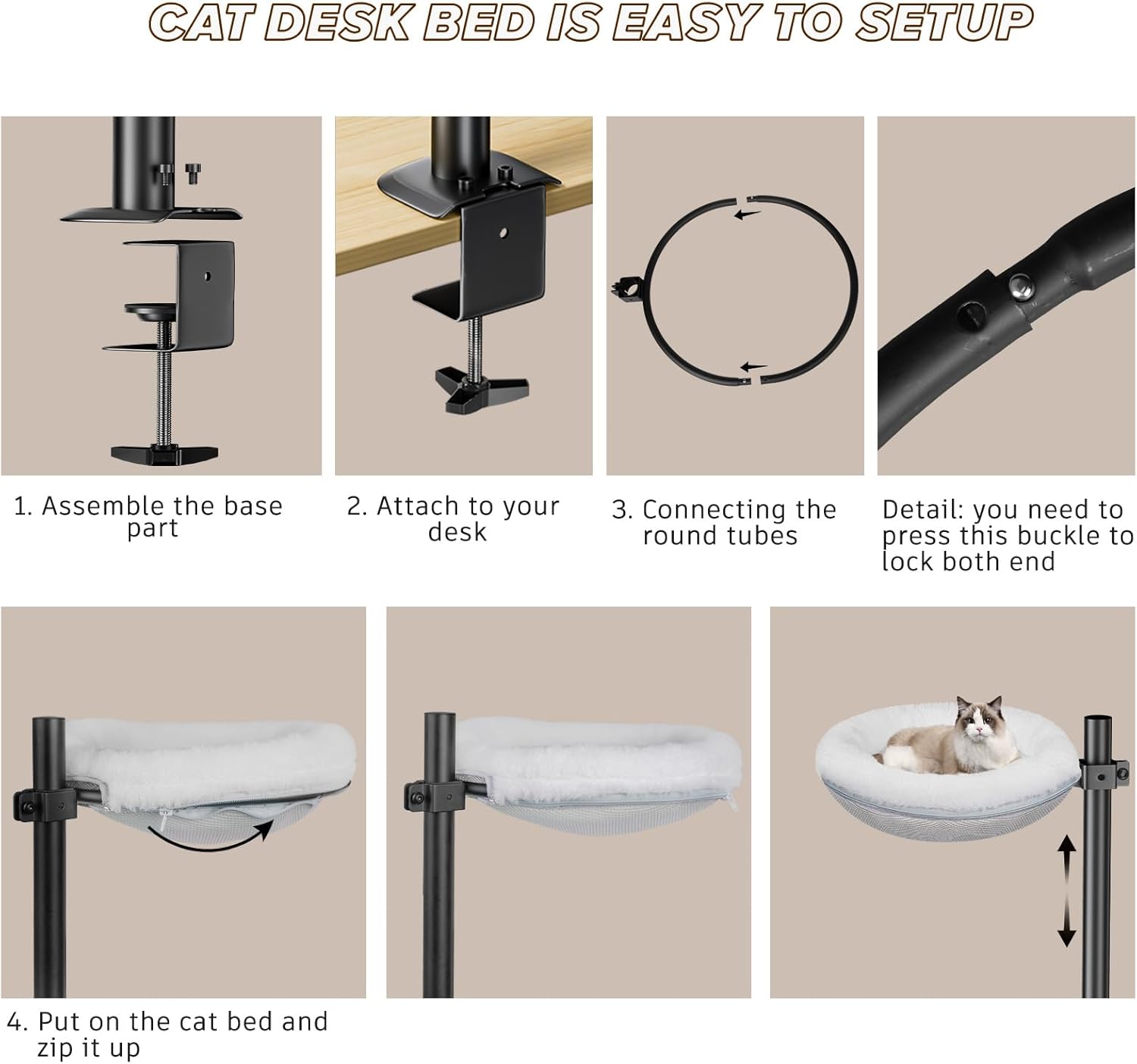 CAT DESK BED IS EASY TO SETUP

1. Assemble the base part

2. Attach to your desk

3. Connecting the round tubes

Detail: you need to press this buckle to lock both end

4. Put on the cat bed and zip it up